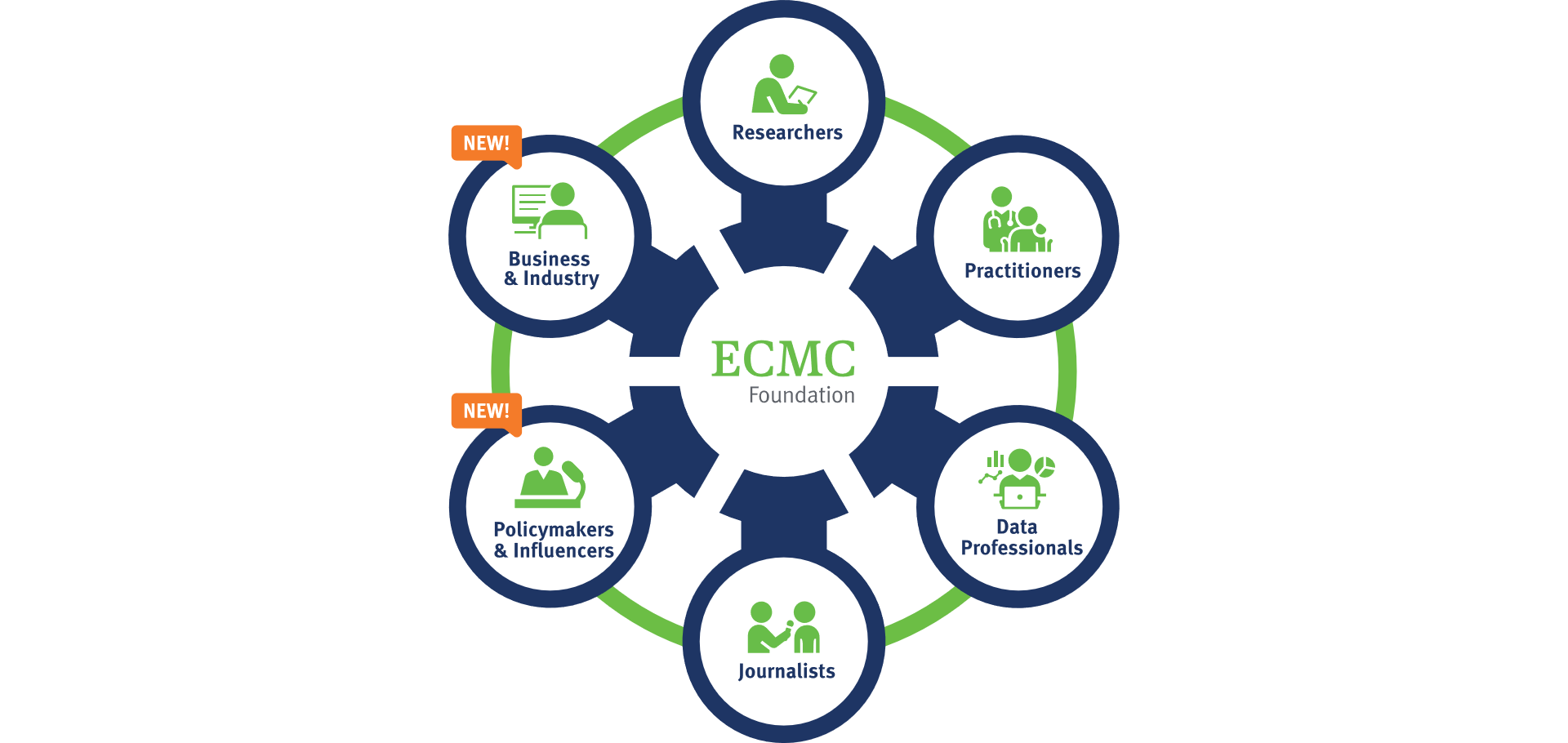 Researchers

NEW!

Business & Industry

Practitioners

ECMC Foundation

NEW!

Policymakers & Influencers

Data Professionals

Journalists